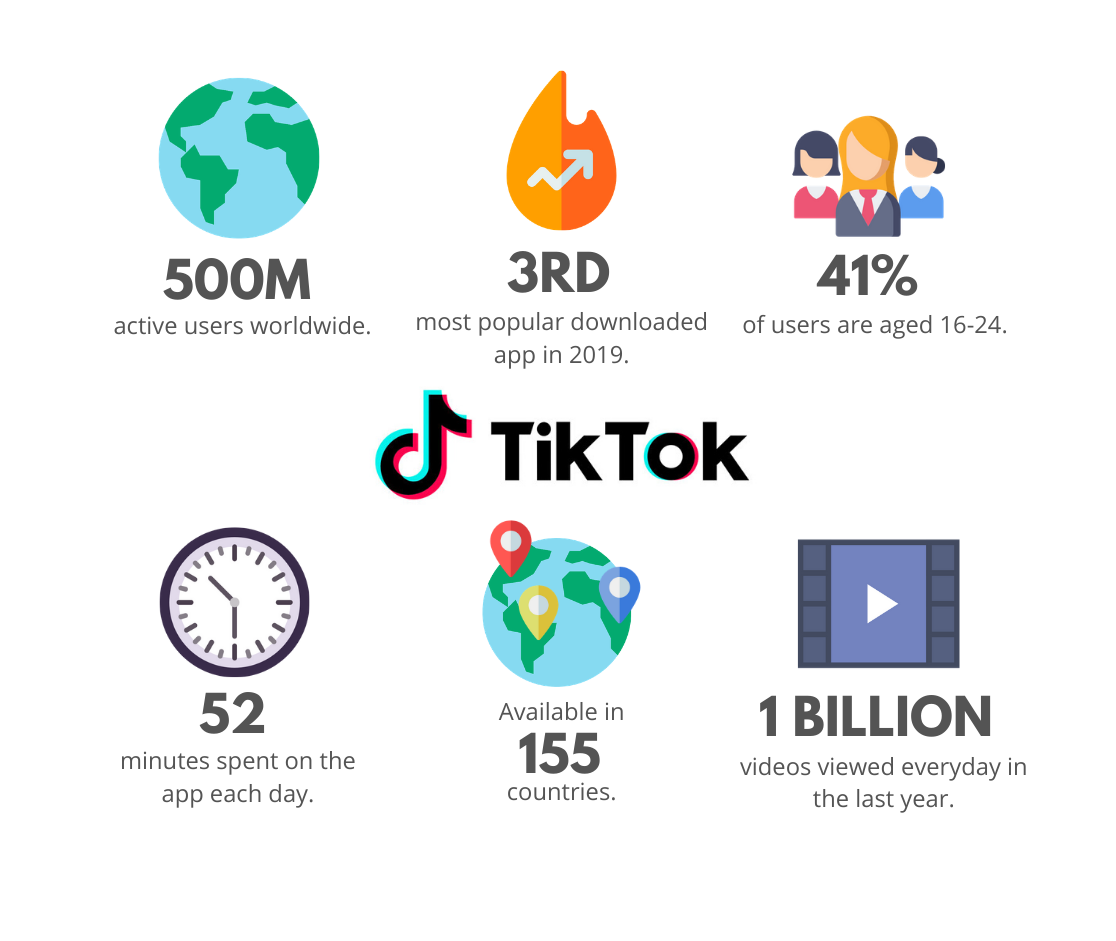 500M
active users worldwide.

3RD
most popular downloaded app in 2019.

41%
of users are aged 16-24.

TikTok

52
minutes spent on the app each day.

Available in
155
countries.

1 BILLION
videos viewed everyday in the last year.